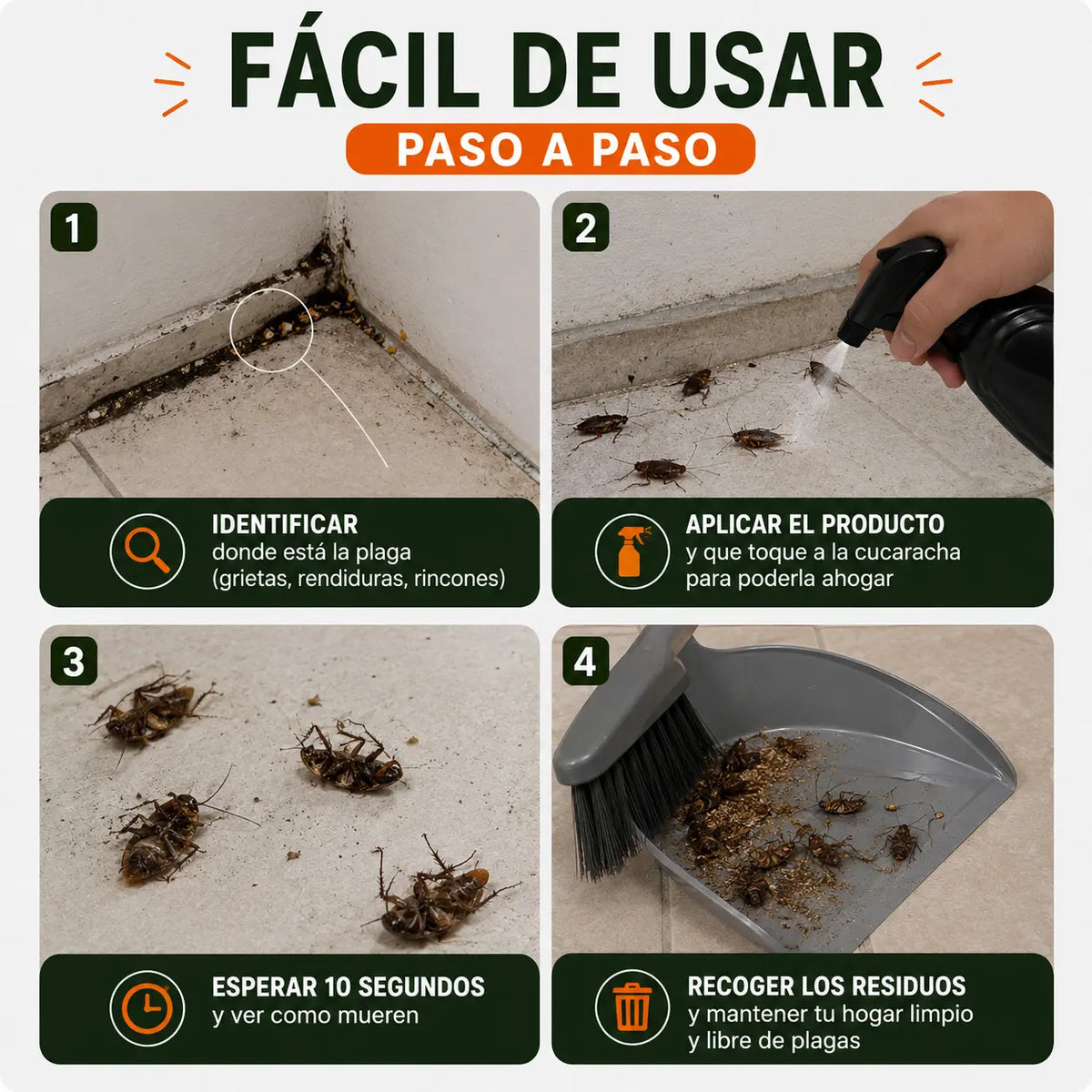 FÁCIL DE USAR

PASO A PASO

1

IDENTIFICAR
donde está la plaga (grietas, rendiduras, rincones)

2

APLICAR EL PRODUCTO
y que toque a la cucaracha para poderla ahogar

3

ESPERAR 10 SEGUNDOS
y ver como mueren

4

RECOGER LOS RESIDUOS
y mantener tu hogar limpio y libre de plagas